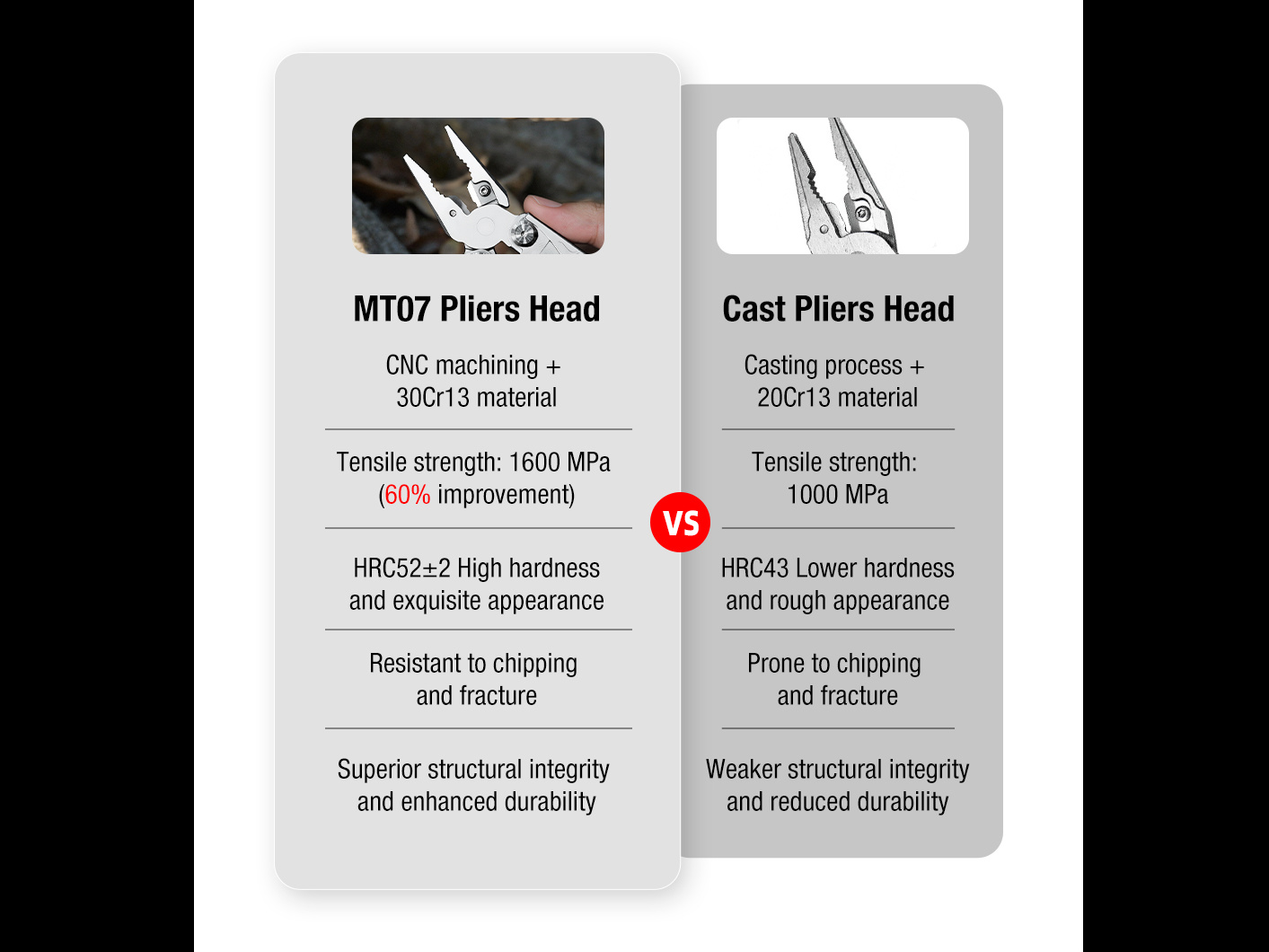 MT07 Pliers Head

CNC machining + 30Cr13 material

Tensile strength: 1600 MPa (60% improvement)

HRC52±2 High hardness and exquisite appearance

Resistant to chipping and fracture

Superior structural integrity and enhanced durability

VS

Cast Pliers Head

Casting process + 20Cr13 material

Tensile strength: 1000 MPa

HRC43 Lower hardness and rough appearance

Prone to chipping and fracture

Weaker structural integrity and reduced durability