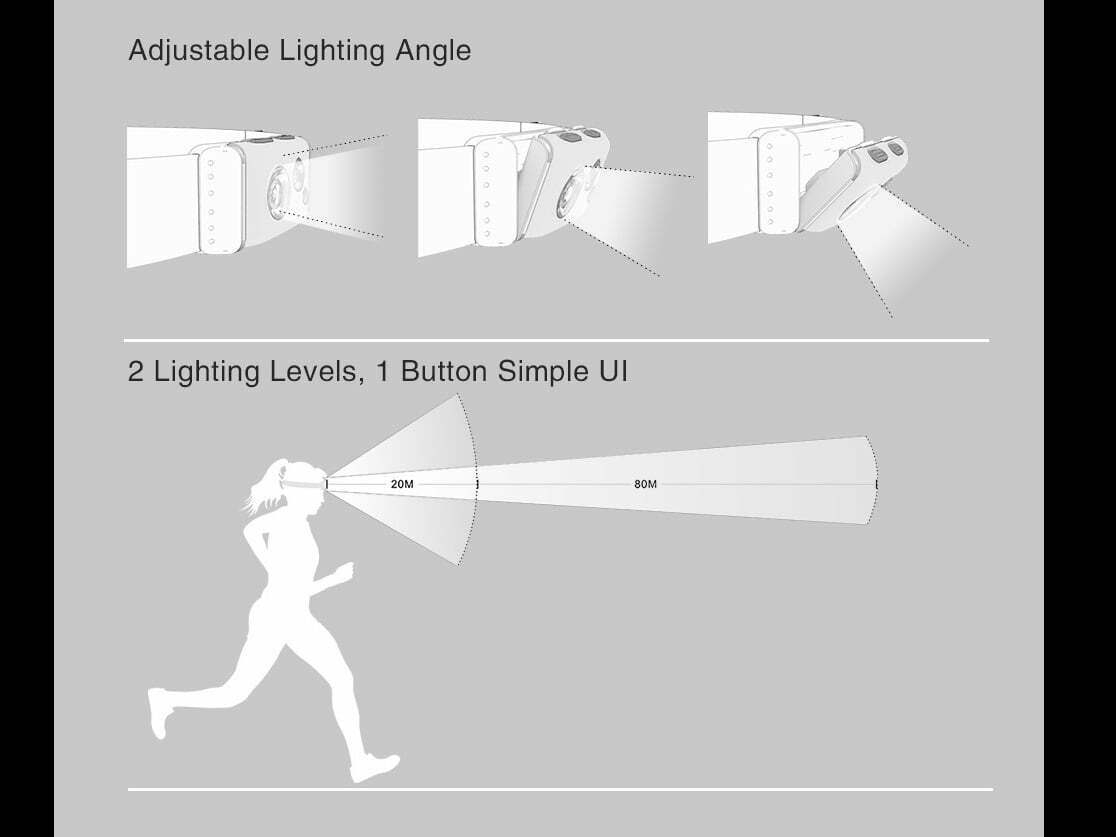 Adjustable Lighting Angle

2 Lighting Levels, 1 Button Simple UI

20M

80M