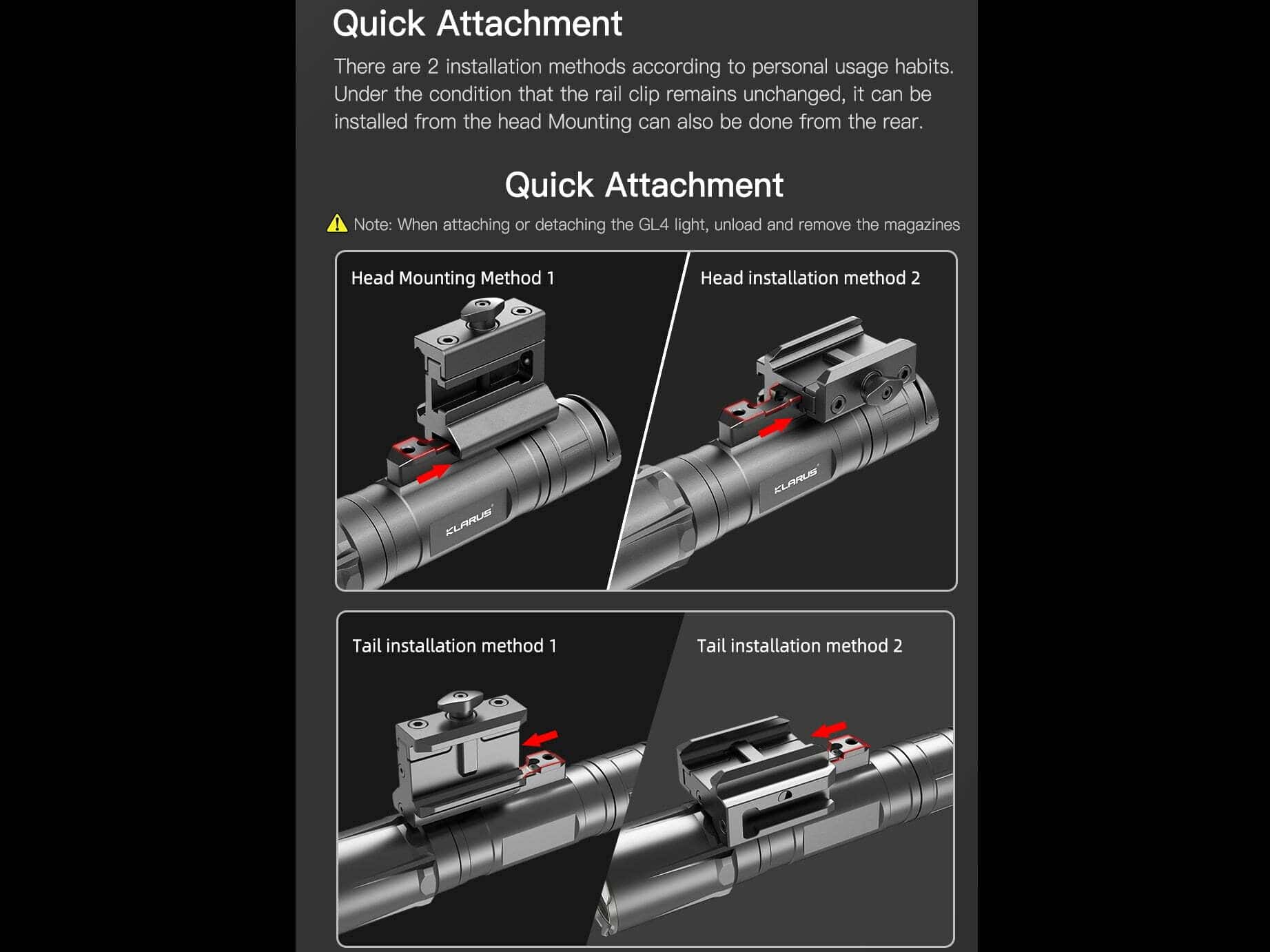 Quick Attachment

There are 2 installation methods according to personal usage habits. Under the condition that the rail clip remains unchanged, it can be installed from the head Mounting can also be done from the rear.

Quick Attachment

Note: When attaching or detaching the GL4 light, unload and remove the magazines

Head Mounting Method 1

KLARUS

Head installation method 2

KLARUS

Tail installation method 1

Tail installation method 2